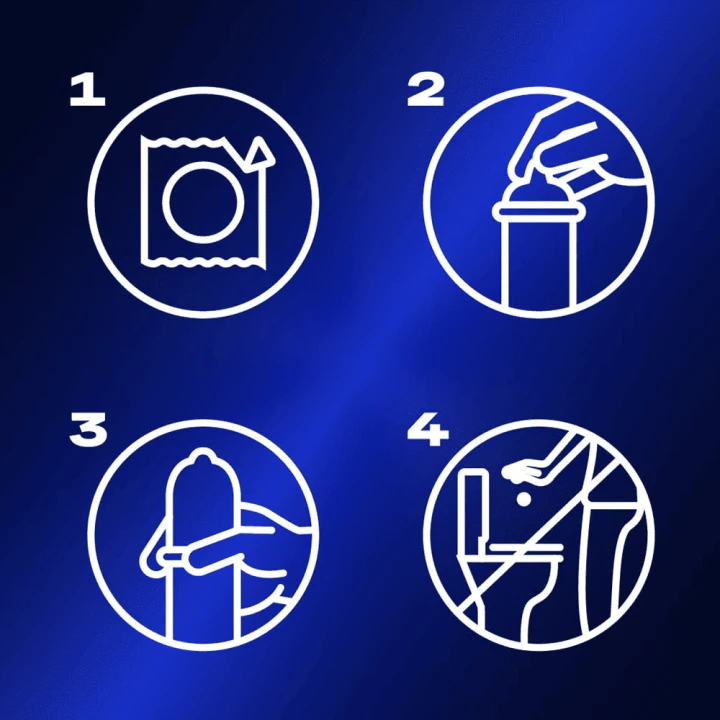 1

2

3

4